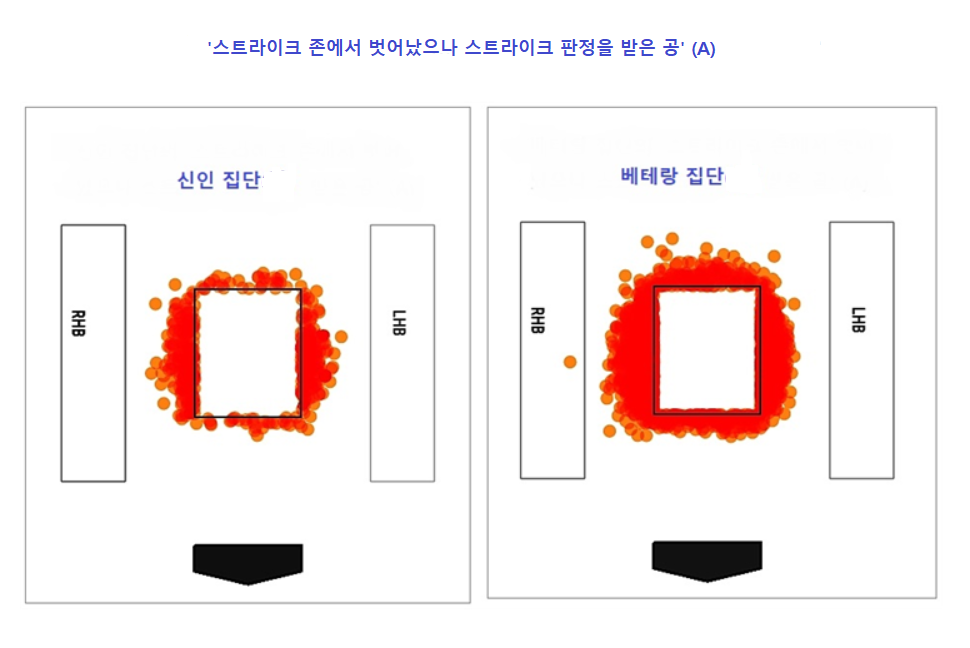 '스트라이크 존에서 벗어났으나 스트라이크 판정을 받은 공' (A)

신인 집단

RHB

LHB

베테랑 집단

RHB

LHB